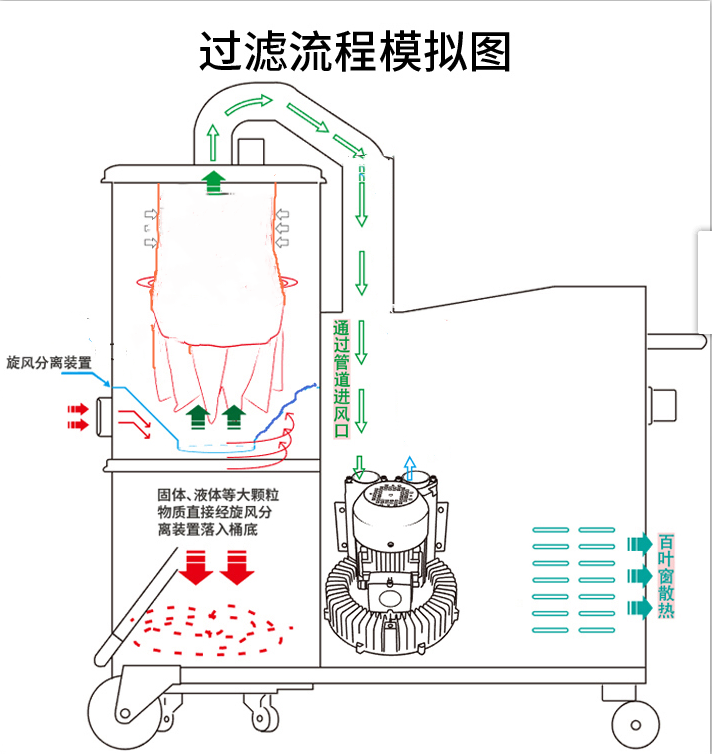 过滤流程模拟图

旋风分离装置

通过管道进风口

固体、液体等大颗粒物质直接经旋风分离装置落入桶底

百叶窗散热